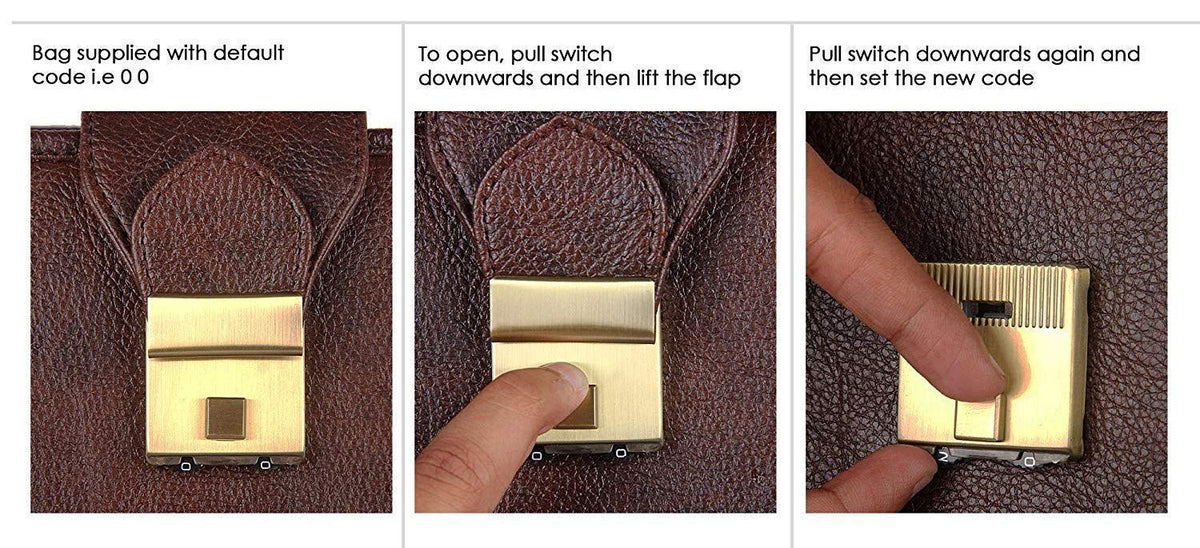 Bag supplied with default code i.e 0 0

To open, pull switch downwards and then lift the flap

Pull switch downwards again and then set the new code