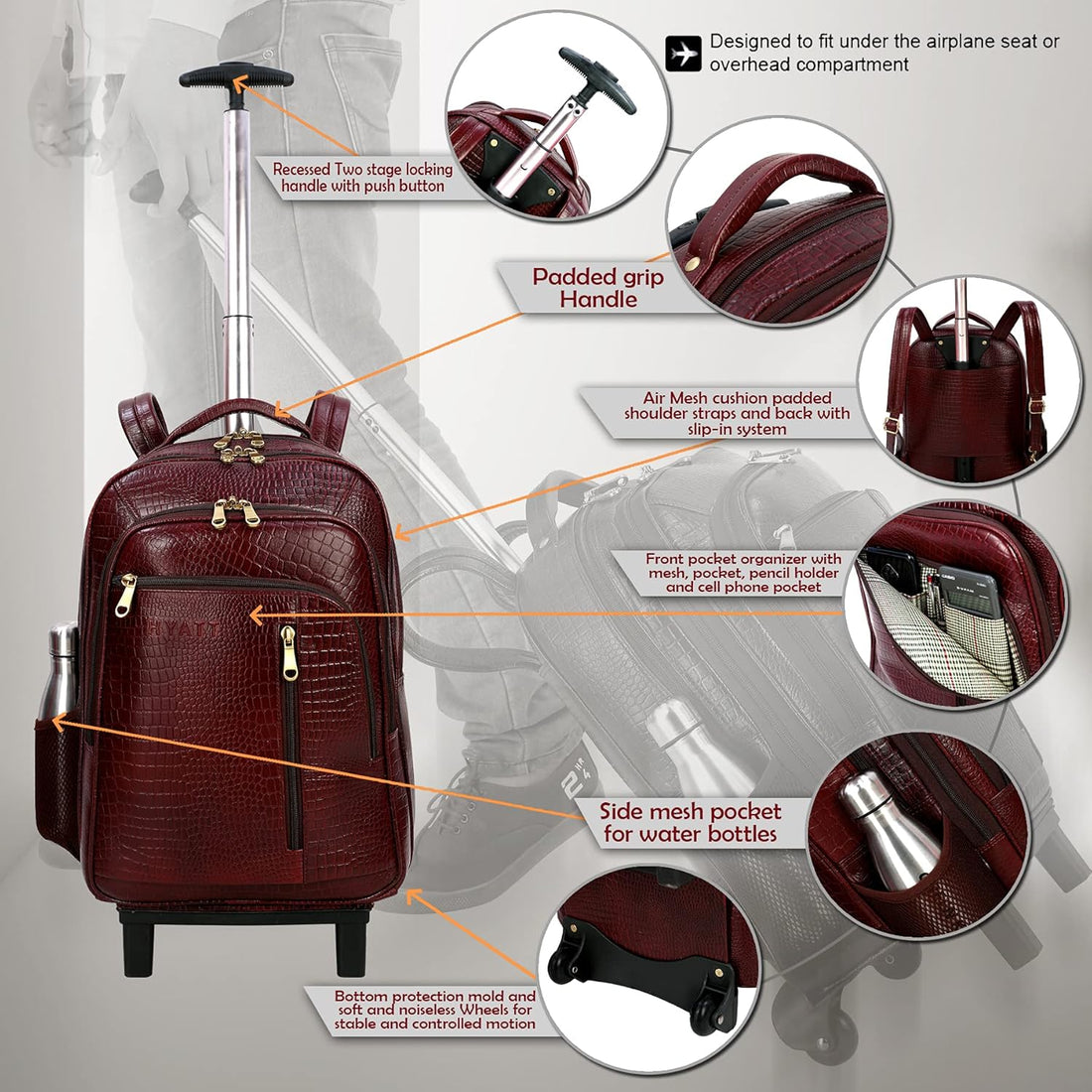 Designed to fit under the airplane seat or overhead compartment

Recessed Two stage locking handle with push button

Padded grip Handle

Air Mesh cushion padded shoulder straps and back with slip-in system

Front pocket organizer with mesh, pocket, pencil holder and cell phone pocket

HYATT

Side mesh pocket for water bottles

Bottom protection mold and soft and noiseless Wheels for stable and controlled motion