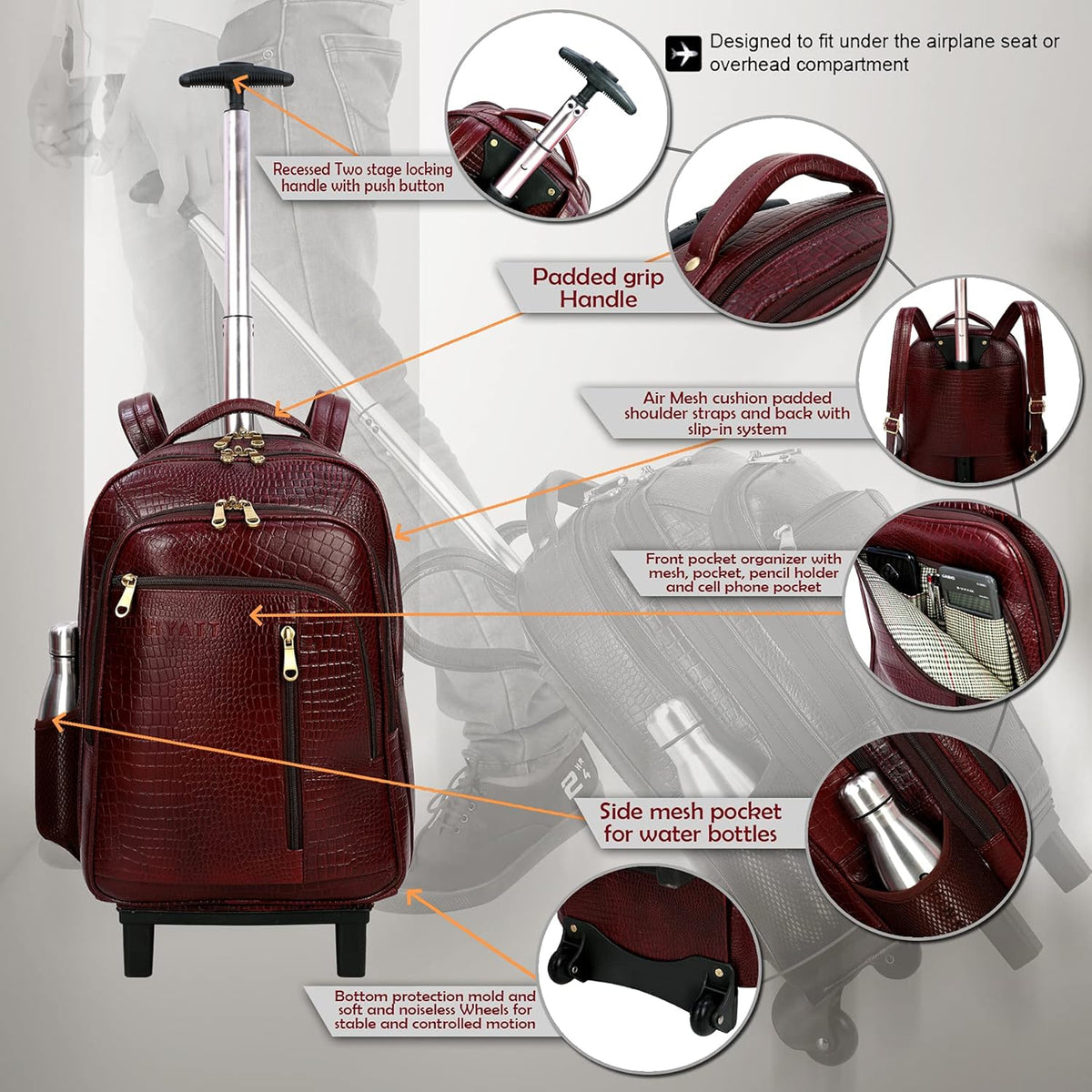 Designed to fit under the airplane seat or overhead compartment

Recessed Two stage locking handle with push button

Padded grip Handle

Air Mesh cushion padded shoulder straps and back with slip-in system

Front pocket organizer with mesh, pocket, pencil holder and cell phone pocket

HYATT

Side mesh pocket for water bottles

Bottom protection mold and soft and noiseless Wheels for stable and controlled motion